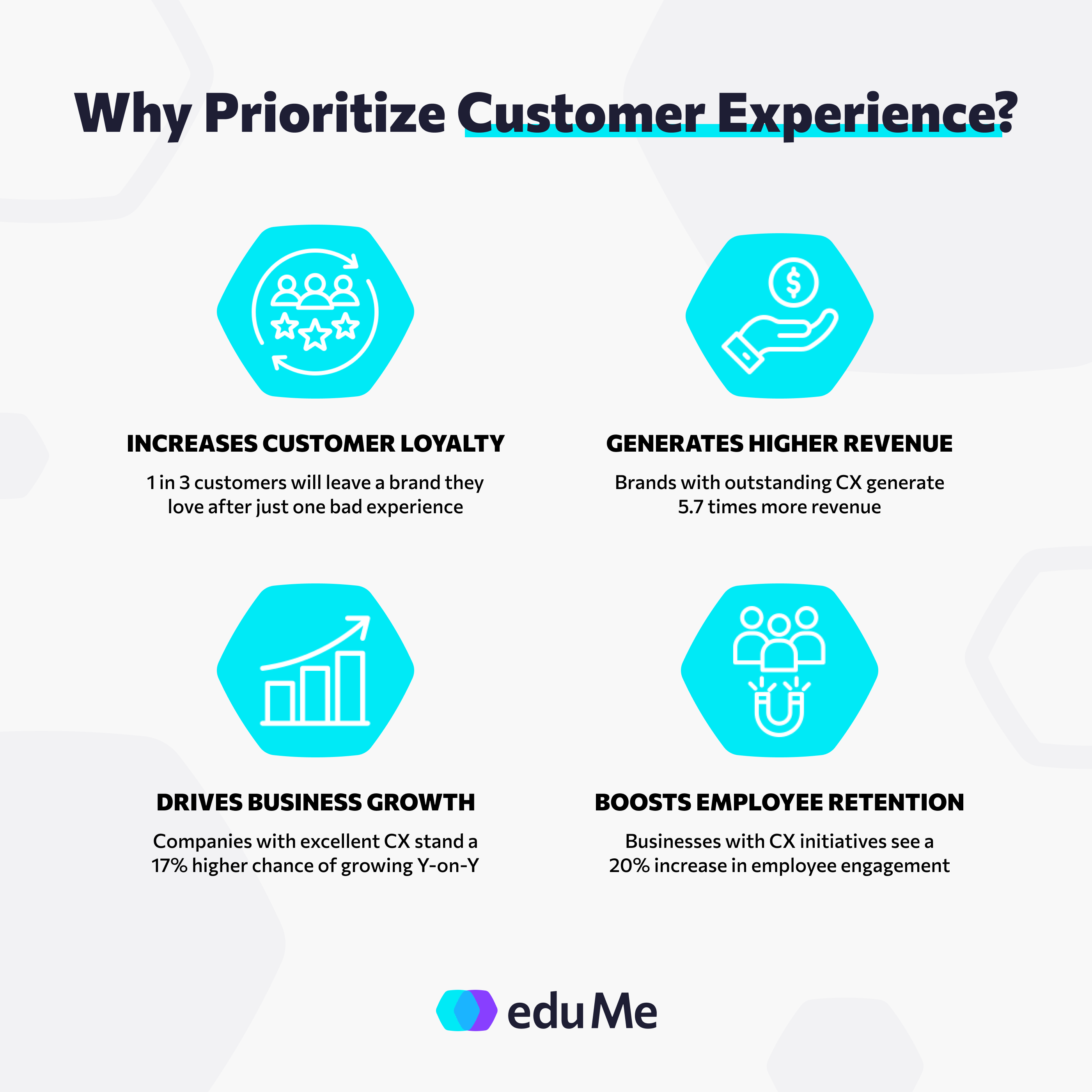 Why Prioritize Customer Experience?

INCREASES CUSTOMER LOYALTY

1 in 3 customers will leave a brand they love after just one bad experience

GENERATES HIGHER REVENUE

Brands with outstanding CX generate 5.7 times more revenue

DRIVES BUSINESS GROWTH

Companies with excellent CX stand a 17% higher chance of growing Y-on-Y

BOOSTS EMPLOYEE RETENTION

Businesses with CX initiatives see a 20% increase in employee engagement

eduMe